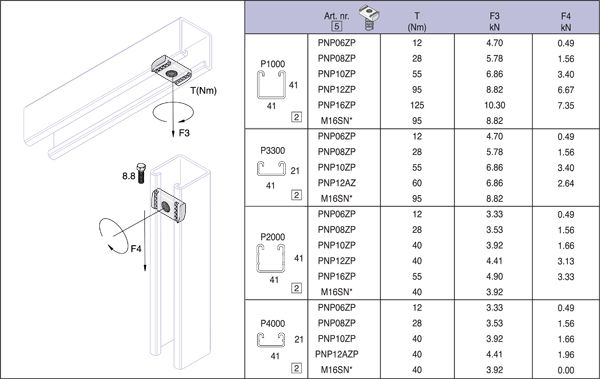 T(Nm)

F3

8.8

F4

| | Art. nr. 5 | T (Nm) | F3 kN | F4 kN |
|---|---|---|---|---|
| P1000 41 41 2 | PNP06ZP | 12 | 4.70 | 0.49 |
| | PNP08ZP | 28 | 5.78 | 1.56 |
| | PNP10ZP | 55 | 6.86 | 3.40 |
| | PNP12ZP | 95 | 8.82 | 6.67 |
| | PNP16ZP | 125 | 10.30 | 7.35 |
| | M16SN* | 95 | 8.82 | |
| P3300 21 41 2 | PNP06ZP | 12 | 4.70 | 0.49 |
| | PNP08ZP | 28 | 5.78 | 1.56 |
| | PNP10ZP | 55 | 6.86 | 3.40 |
| | PNP12AZ | 60 | 6.86 | 2.64 |
| | M16SN* | 95 | 8.82 | |
| P2000 41 41 2 | PNP06ZP | 12 | 3.33 | 0.49 |
| | PNP08ZP | 28 | 3.53 | 1.56 |
| | PNP10ZP | 40 | 3.92 | 1.66 |
| | PNP12ZP | 40 | 4.41 | 3.13 |
| | PNP16ZP | 55 | 4.90 | 3.33 |
| | M16SN* | 40 | 3.92 | |
| P4000 21 41 2 | PNP06ZP | 12 | 3.33 | 0.49 |
| | PNP08ZP | 28 | 3.53 | 1.56 |
| | PNP10ZP | 40 | 3.92 | 1.66 |
| | PNP12AZP | 40 | 4.41 | 1.96 |
| | M16SN* | 40 | 3.92 | 0.00 |